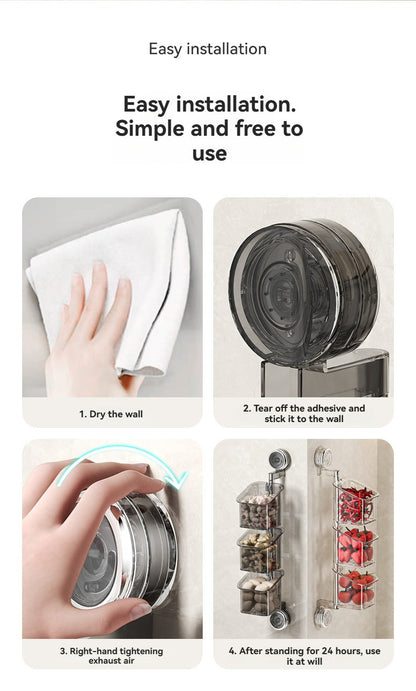 Easy installation

Easy installation. Simple and free to use

1. Dry the wall

2. Tear off the adhesive and stick it to the wall

3. Right-hand tightening exhaust air

4. After standing for 24 hours, use it at will